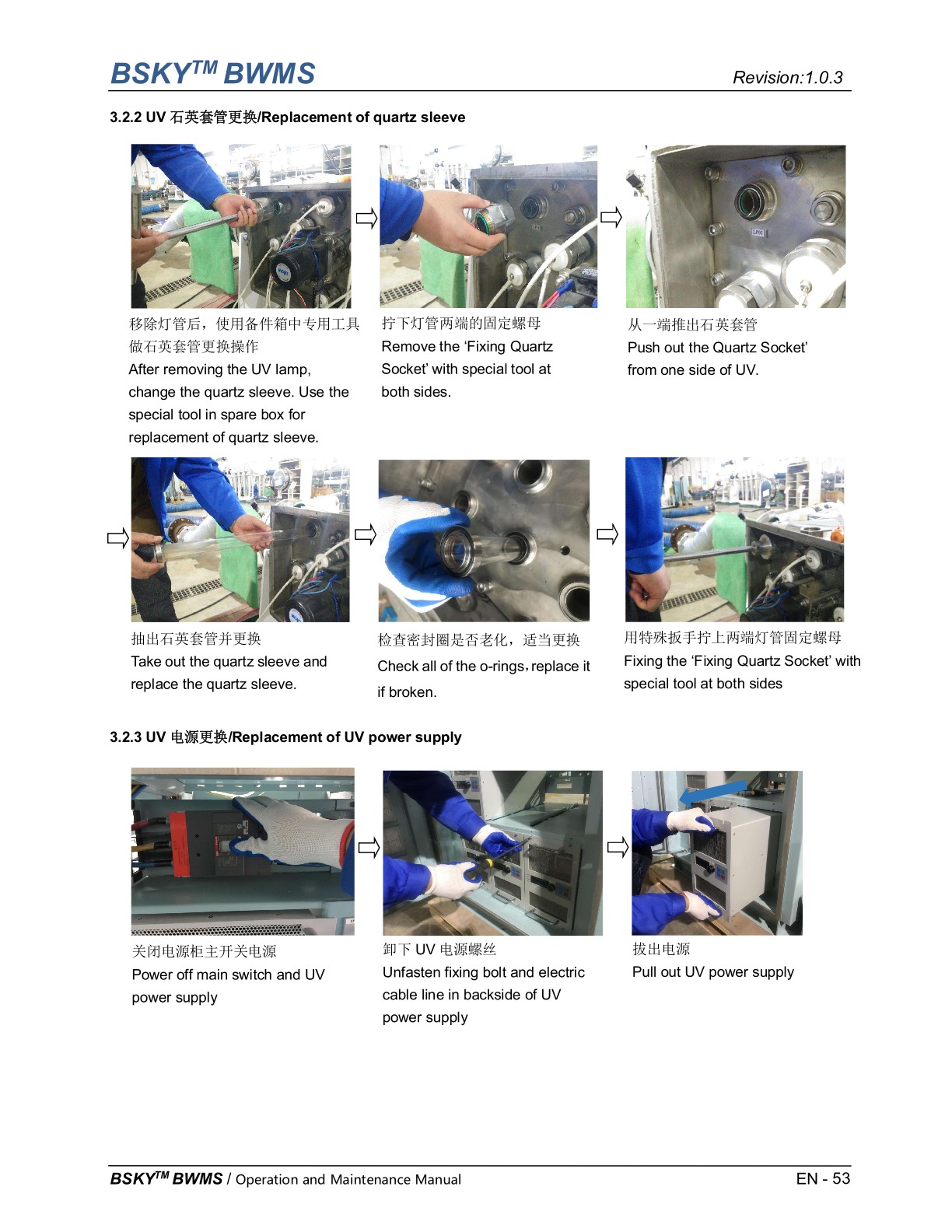 BSKY$^{TM}$ BWMS

Revision:1.0.3

3.2.2 UV 石英套管更换/Replacement of quartz sleeve

移除灯管后，使用备件箱中专用工具做石英套管更换操作
After removing the UV lamp, change the quartz sleeve. Use the special tool in spare box for replacement of quartz sleeve.

拧下灯管两端的固定螺母
Remove the ‘Fixing Quartz Socket’ with special tool at both sides.

从一端推出石英套管
Push out the Quartz Socket’ from one side of UV.

抽出石英套管并更换
Take out the quartz sleeve and replace the quartz sleeve.

检查密封圈是否老化，适当更换
Check all of the o-rings，replace it if broken.

用特殊扳手拧上两端灯管固定螺母
Fixing the ‘Fixing Quartz Socket’ with special tool at both sides

3.2.3 UV 电源更换/Replacement of UV power supply

关闭电源柜主开关电源
Power off main switch and UV power supply

卸下 UV 电源螺丝
Unfasten fixing bolt and electric cable line in backside of UV power supply

拔出电源
Pull out UV power supply

BSKY$^{TM}$ BWMS / Operation and Maintenance Manual

EN - 53